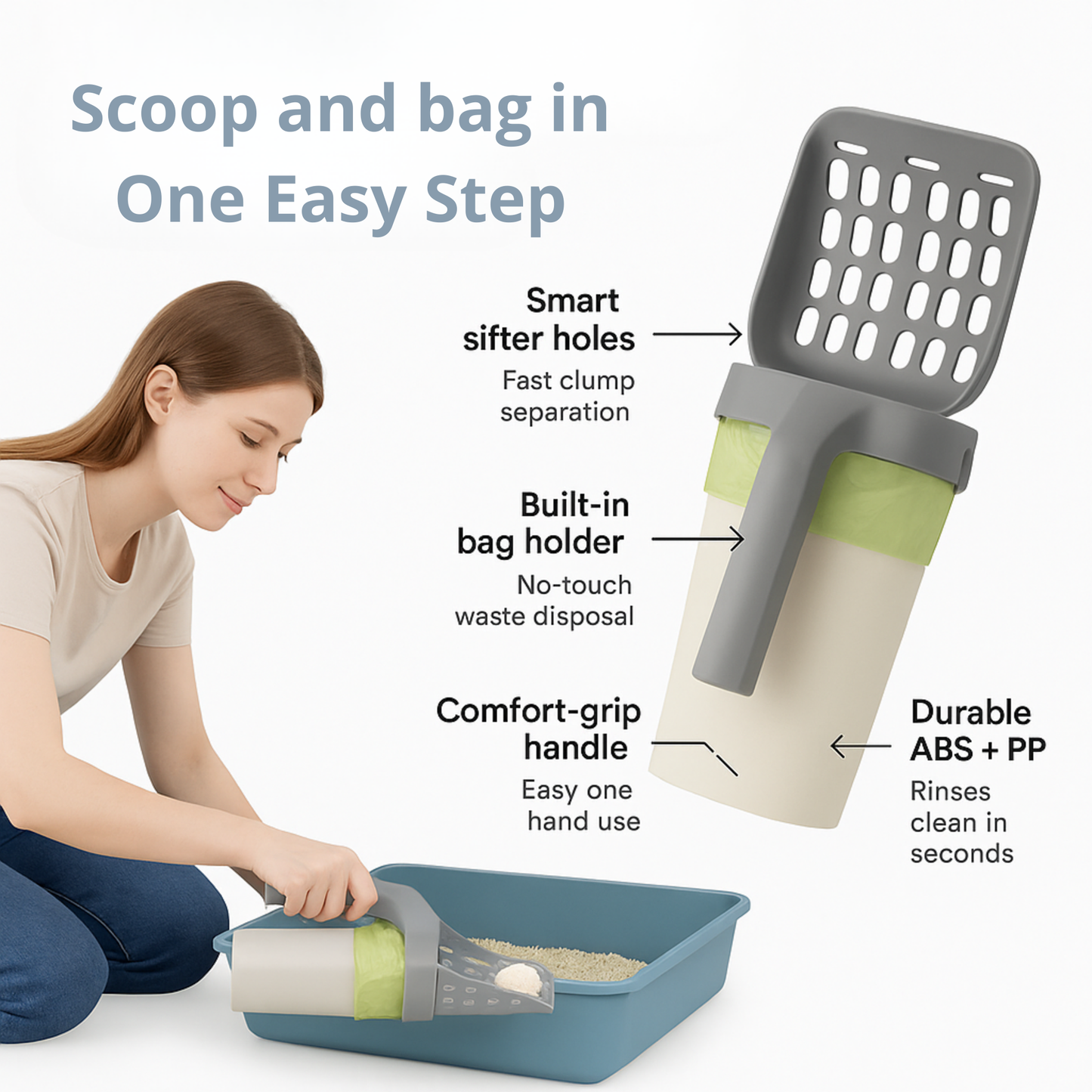 Scoop and bag in One Easy Step

Smart sifter holes
Fast clump separation

Built-in bag holder
No-touch waste disposal

Comfort-grip handle
Easy one hand use

Durable ABS + PP
Rinses clean in seconds