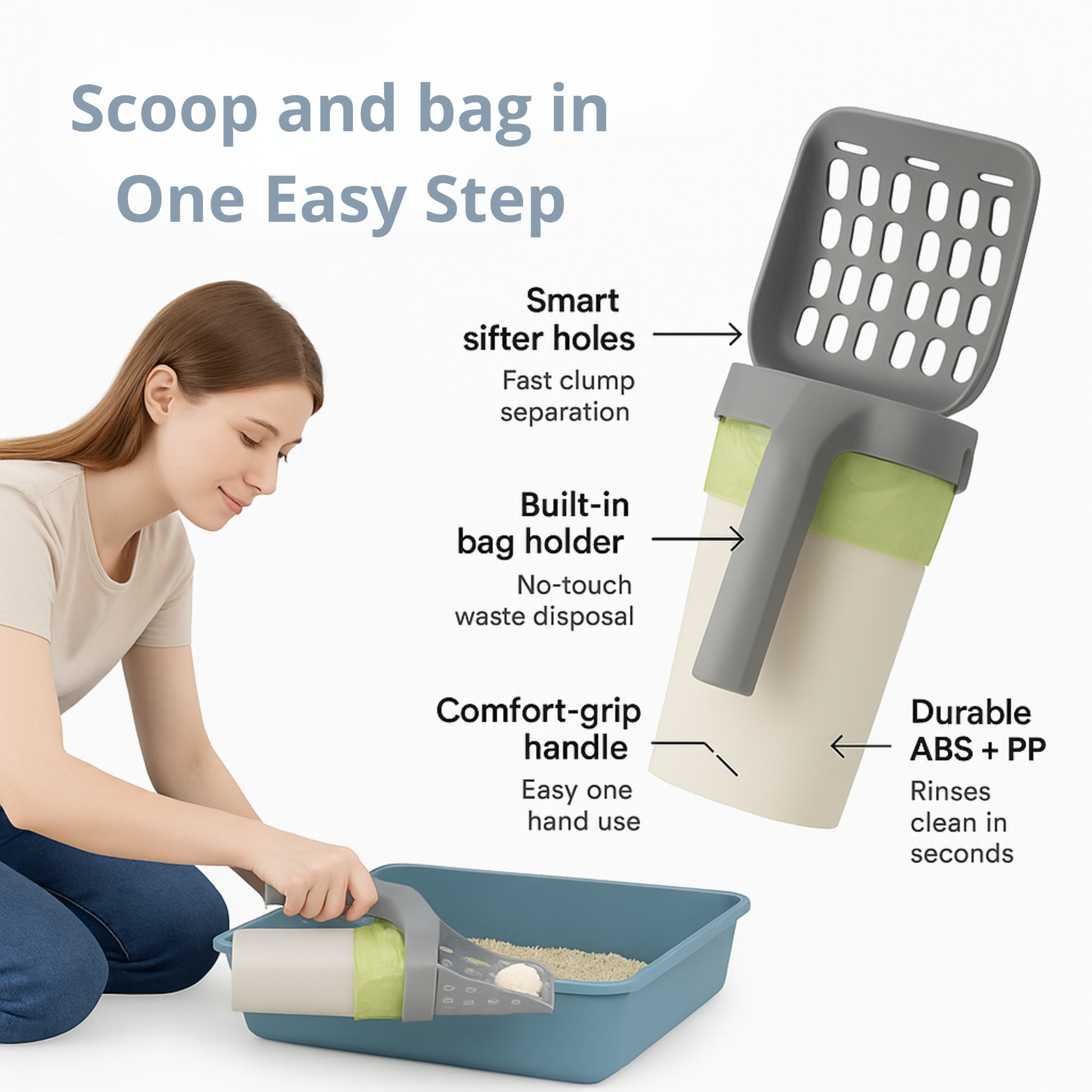 Scoop and bag in One Easy Step

Smart sifter holes

Fast clump separation

Built-in bag holder

No-touch waste disposal

Comfort-grip handle

Easy one hand use

Durable ABS + PP

Rinses clean in seconds